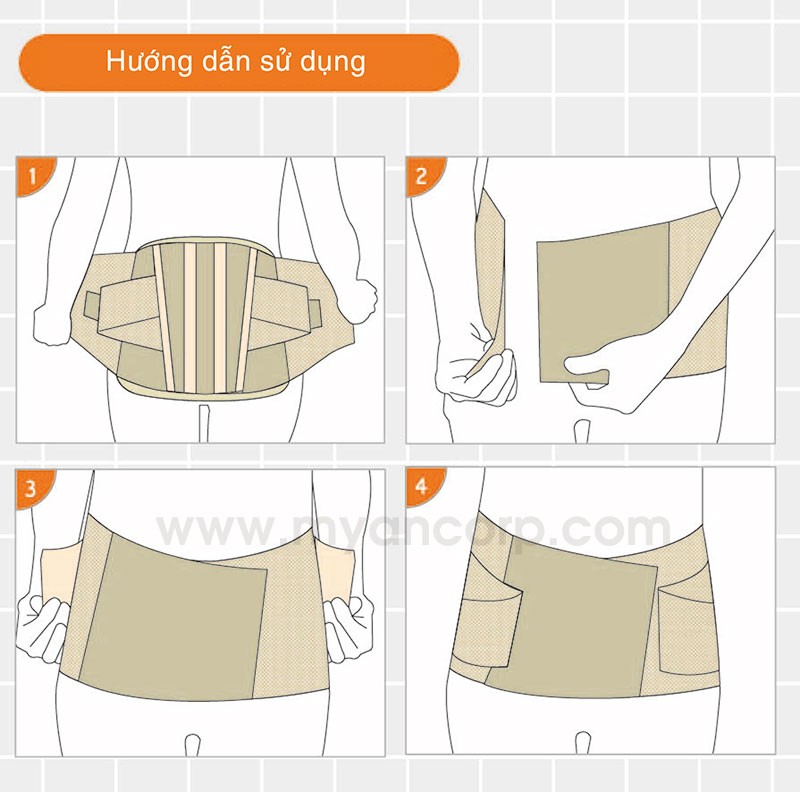 Hướng dẫn sử dụng

1

2

3

4

www.myancorp.com