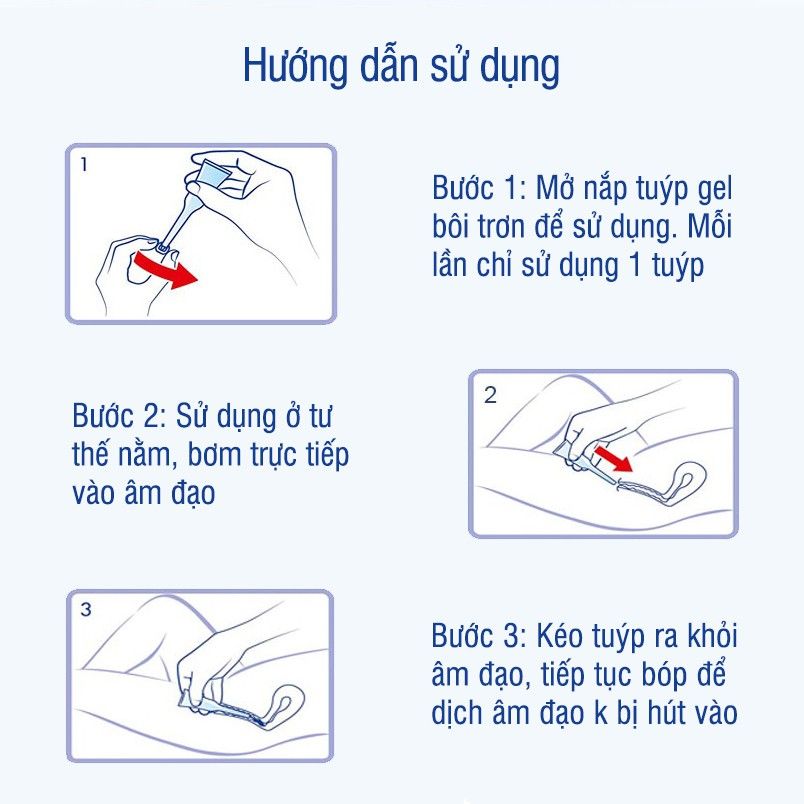 Hướng dẫn sử dụng

1

Bước 1: Mở nắp tuýp gel bôi trơn để sử dụng. Mỗi lần chỉ sử dụng 1 tuýp

Bước 2: Sử dụng ở tư thế nằm, bơm trực tiếp vào âm đạo

2

3

Bước 3: Kéo tuýp ra khỏi âm đạo, tiếp tục bóp để dịch âm đạo k bị hút vào