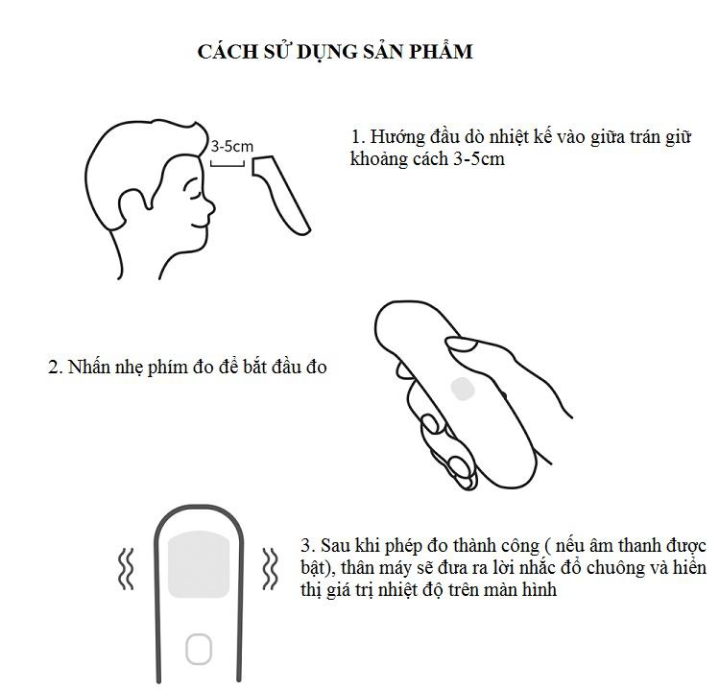 CÁCH SỬ DỤNG SẢN PHẨM

3-5cm

1. Hướng đầu dò nhiệt kế vào giữa trán giữ khoảng cách 3-5cm

2. Nhấn nhẹ phím đo để bắt đầu đo

3. Sau khi phép đo thành công ( nếu âm thanh được bật), thân máy sẽ đưa ra lời nhắc đổ chuông và hiển thị giá trị nhiệt độ trên màn hình